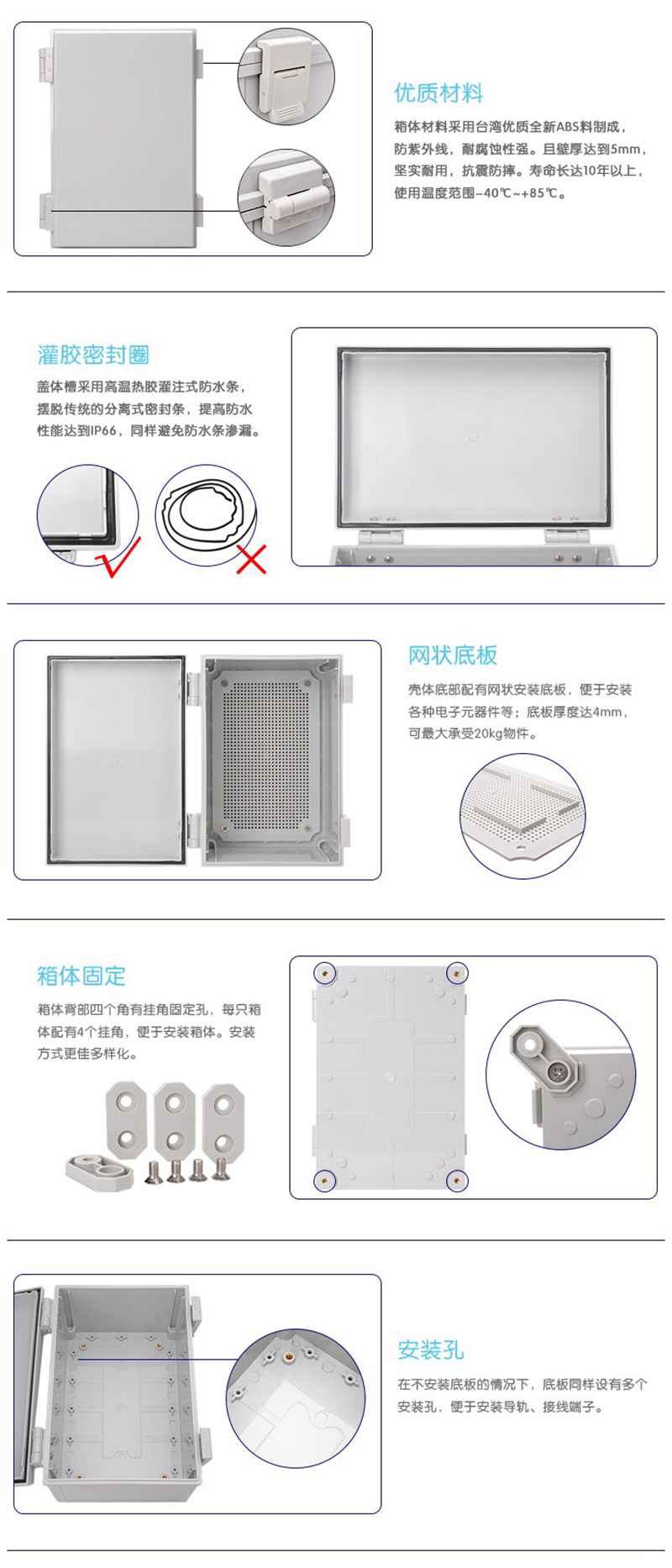 优质材料

箱体材料采用台湾优质全新ABS料制成，防紫外线，耐腐蚀性强。且壁厚达到5mm，坚实耐用，抗震防摔。寿命长达10年以上，使用温度范围-40℃~+85℃。

灌胶密封圈

盖体槽采用高温热胶灌注式防水条，摆脱传统的分离式密封条，提高防水性能达到IP66，同样避免防水条渗漏。

网状底板

壳体底部配有网状安装底板，便于安装各种电子元器件等；底板厚度达4mm，可最大承受20kg物件。

箱体固定

箱体背部四个角有挂角固定孔，每只箱体配有4个挂角，便于安装箱体。安装方式更佳多样化。

安装孔

在不安装底板的情况下，底板同样设有多个安装孔，便于安装导轨、接线端子。